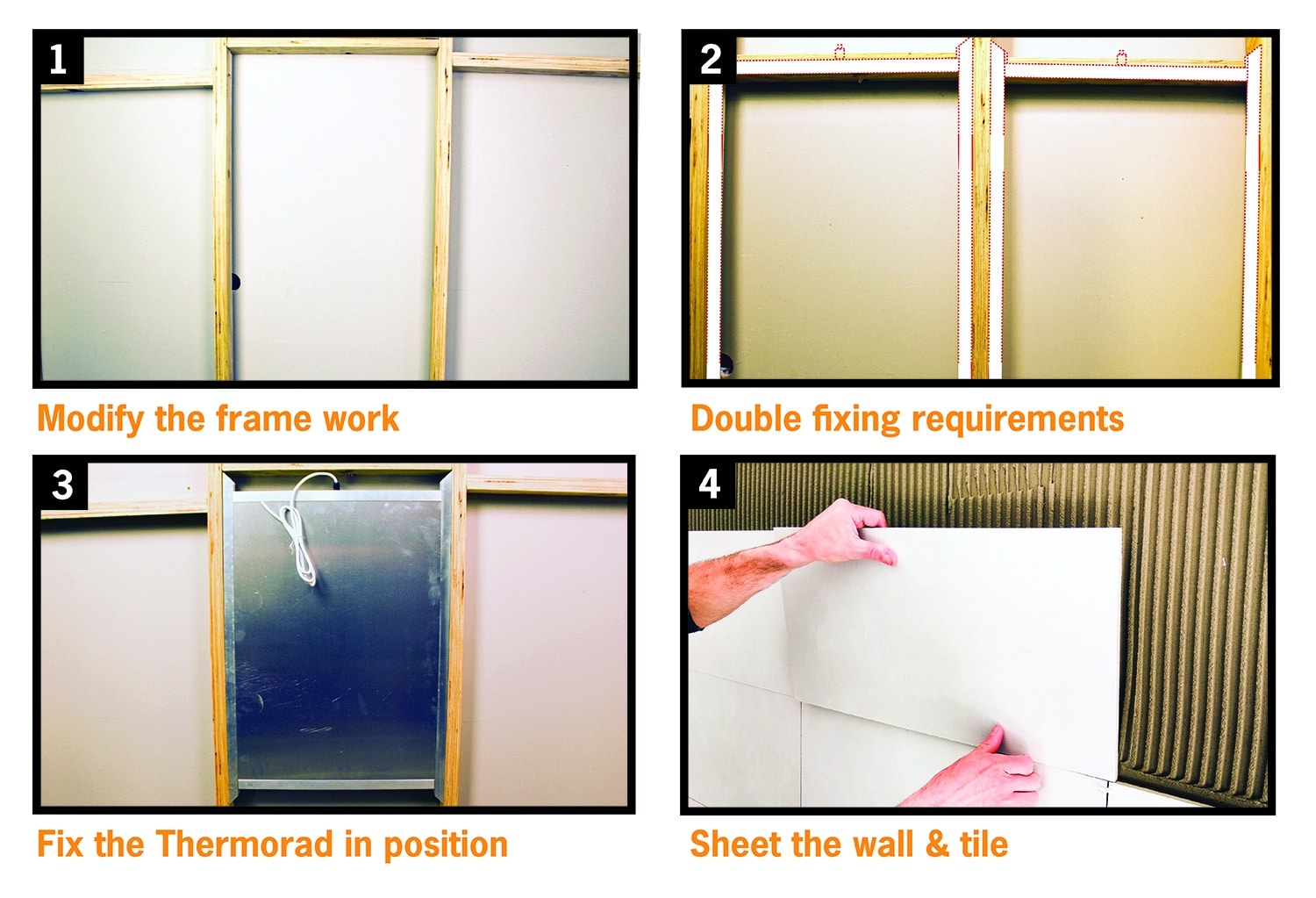 1

Modify the frame work

2

Double fixing requirements

3

Fix the Thermorad in position

4

Sheet the wall & tile